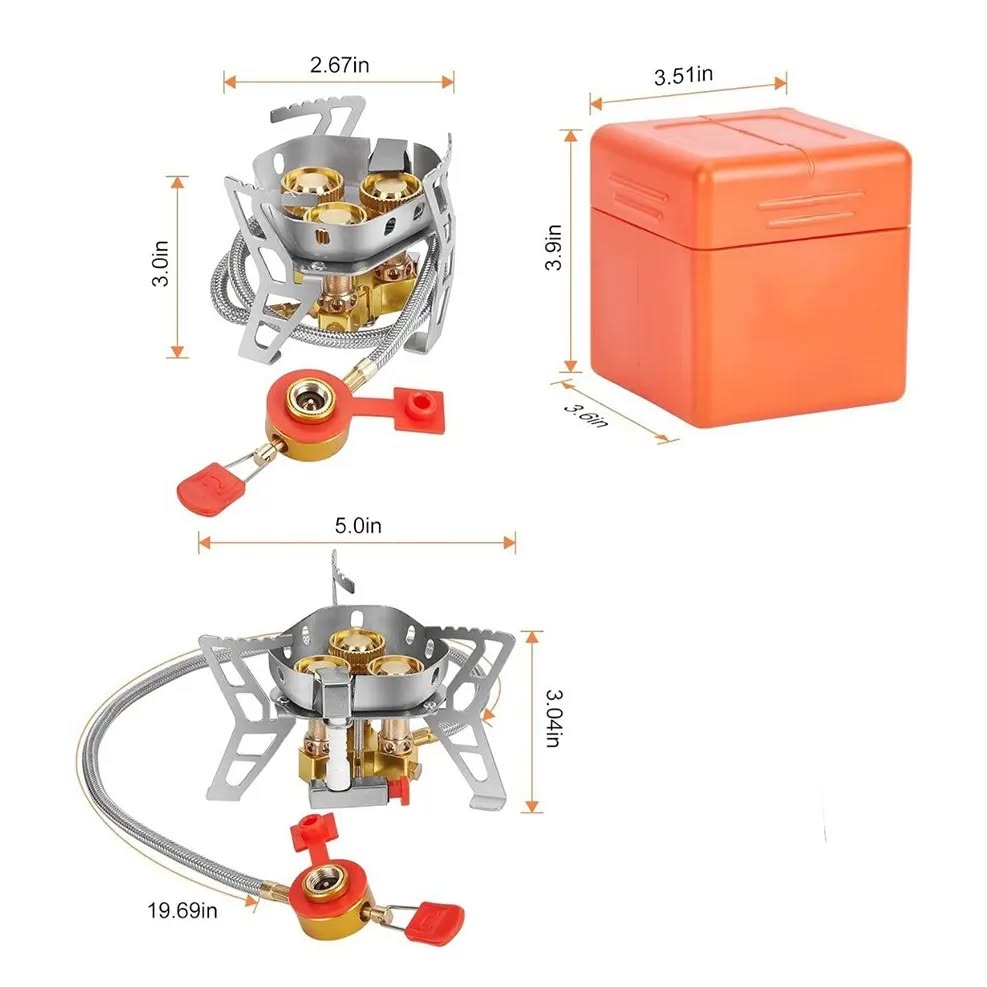 2.67in
3.0in
3.51in
3.9in
3.6in
5.0in
3.04in
19.69in